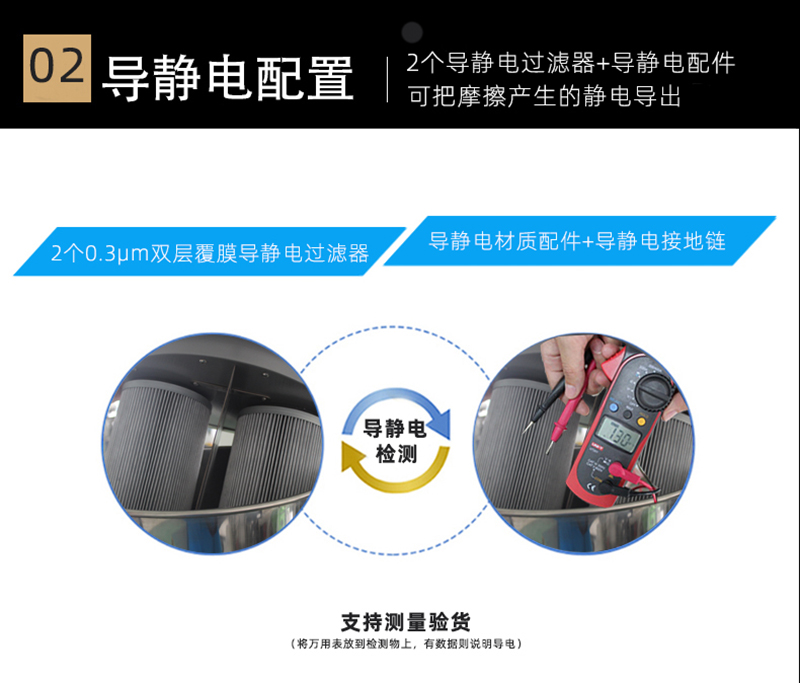 02 导静电配置

2个导静电过滤器+导静电配件
可把摩擦产生的静电导出

2个0.3μm双层覆膜导静电过滤器

导静电材质配件+导静电接地链

导静电
检测

130

支持测量验货
（将万用表放到检测物上，有数据则说明导电）